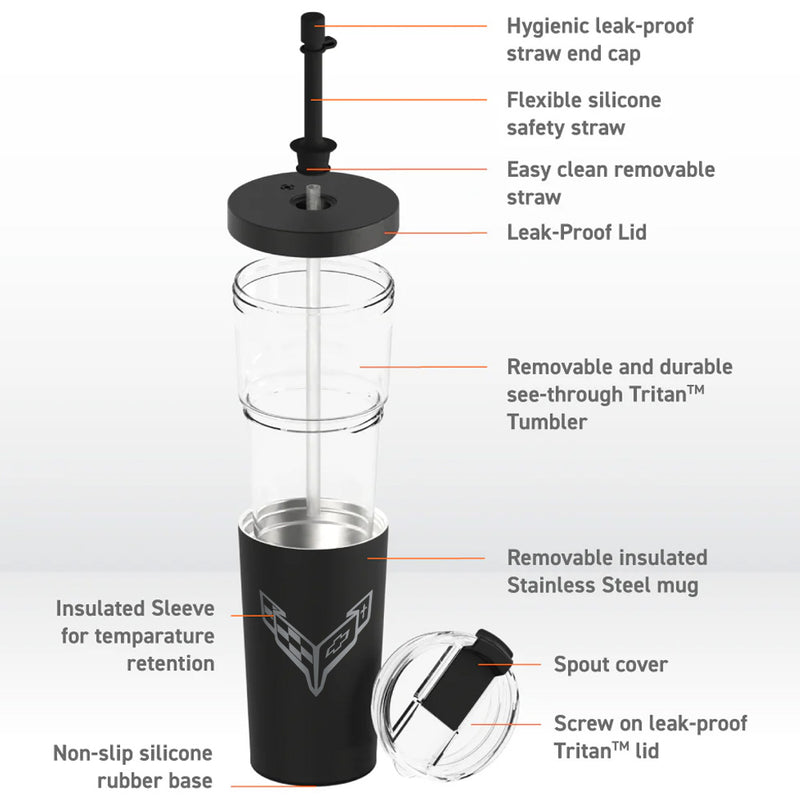 Hygienic leak-proof straw end cap

Flexible silicone safety straw

Easy clean removable straw

Leak-Proof Lid

Removable and durable see-through Tritan™ Tumbler

Removable insulated Stainless Steel mug

Insulated Sleeve for temparature retention

Spout cover

Screw on leak-proof Tritan™ lid

Non-slip silicone rubber base