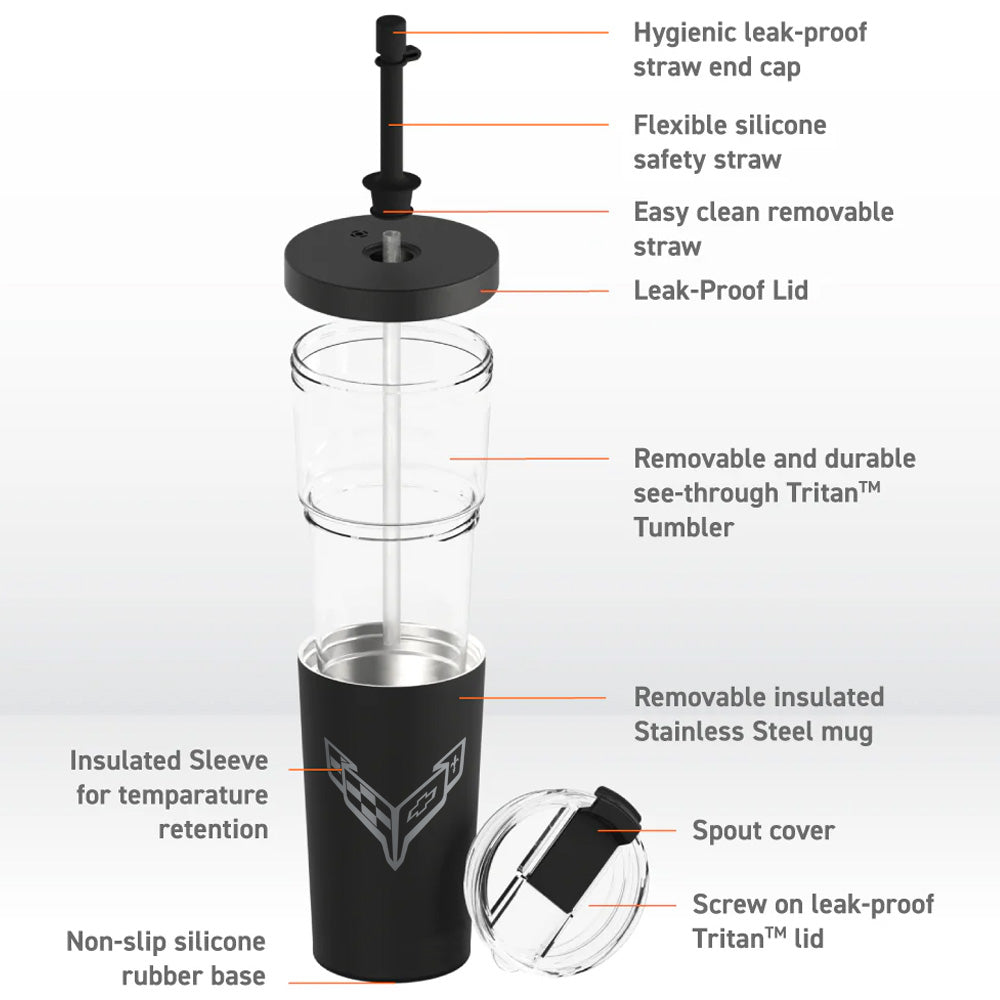 Hygienic leak-proof straw end cap

Flexible silicone safety straw

Easy clean removable straw

Leak-Proof Lid

Removable and durable see-through Tritan™ Tumbler

Removable insulated Stainless Steel mug

Insulated Sleeve for temparature retention

Spout cover

Screw on leak-proof Tritan™ lid

Non-slip silicone rubber base